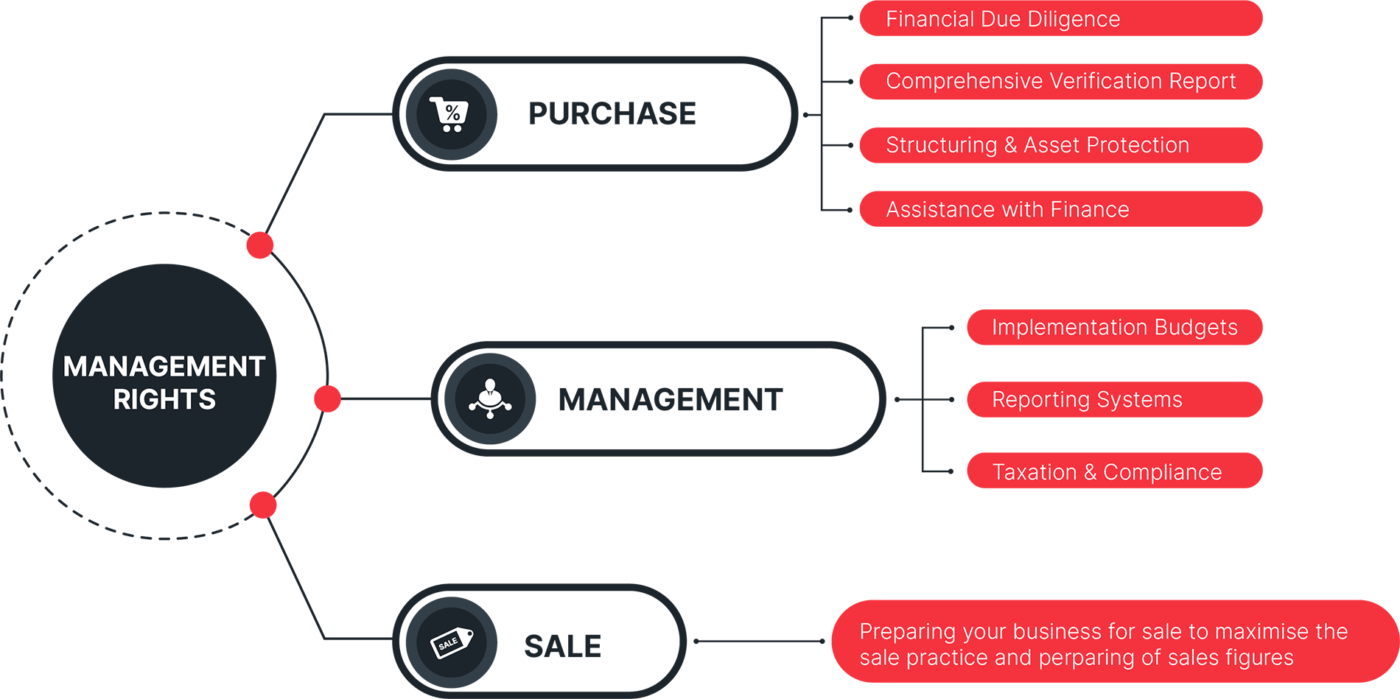 MANAGEMENT RIGHTS

%

PURCHASE

Financial Due Diligence

Comprehensive Verification Report

Structuring & Asset Protection

Assistance with Finance

MANAGEMENT

Implementation Budgets

Reporting Systems

Taxation & Compliance

SALE

SALE

Preparing your business for sale to maximise the sale practice and perparing of sales figures